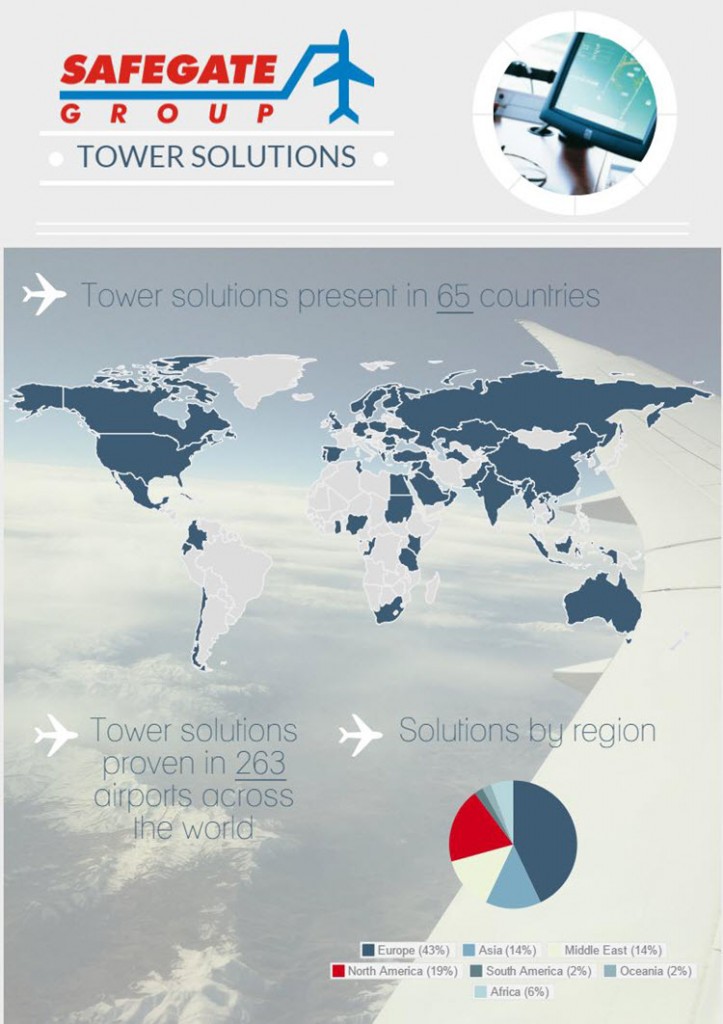 SAFEGATE GROUP

TOWER SOLUTIONS

Tower solutions present in 65 countries

Tower solutions proven in 263 airports across the world

Solutions by region

Europe (43%) Asia (14%) Middle East (14%)
North America (19%) South America (2%) Oceania (2%)
Africa (6%)